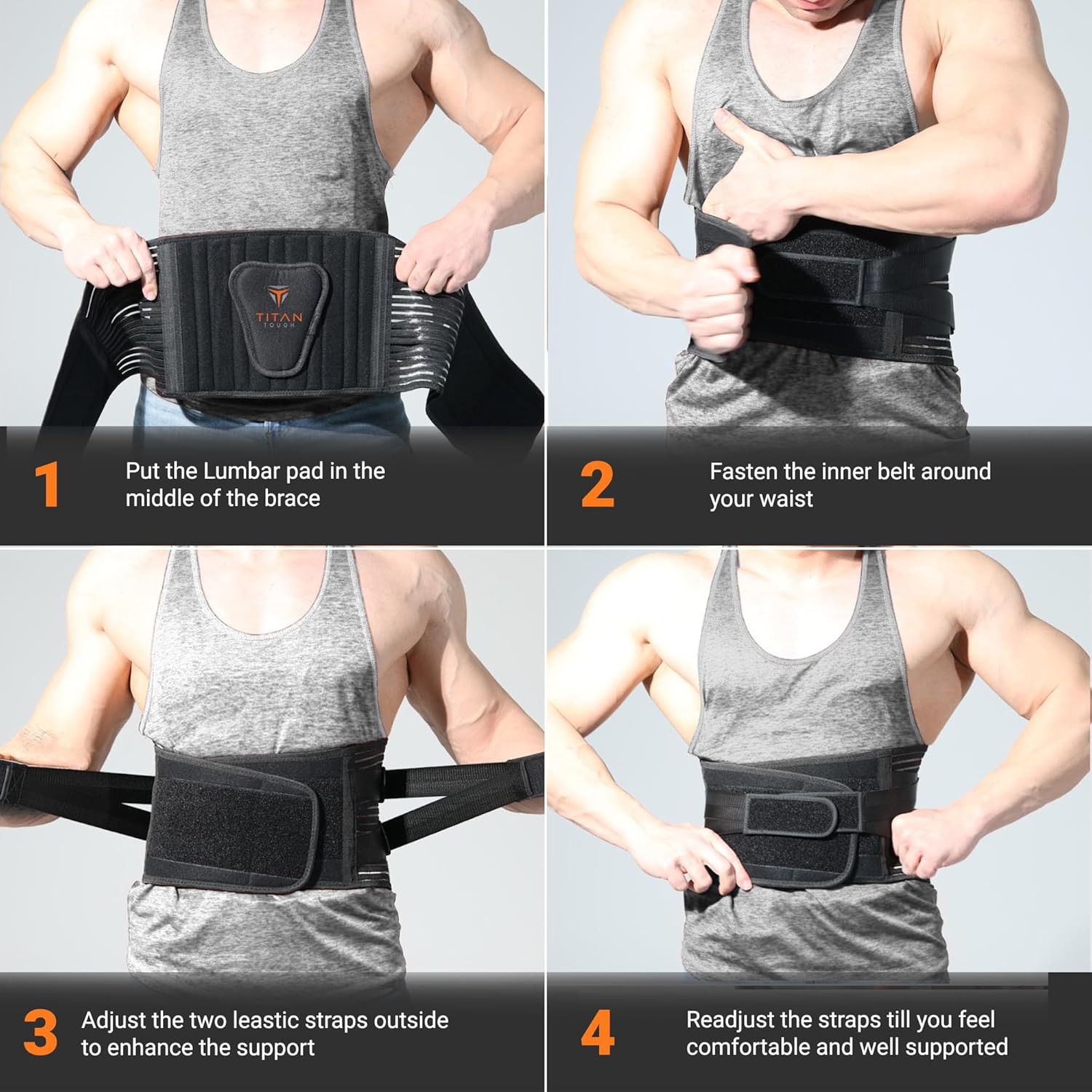 TITAN
TOUGH

1 Put the Lumbar pad in the middle of the brace

2 Fasten the inner belt around your waist

3 Adjust the two leastic straps outside to enhance the support

4 Readjust the straps till you feel comfortable and well supported